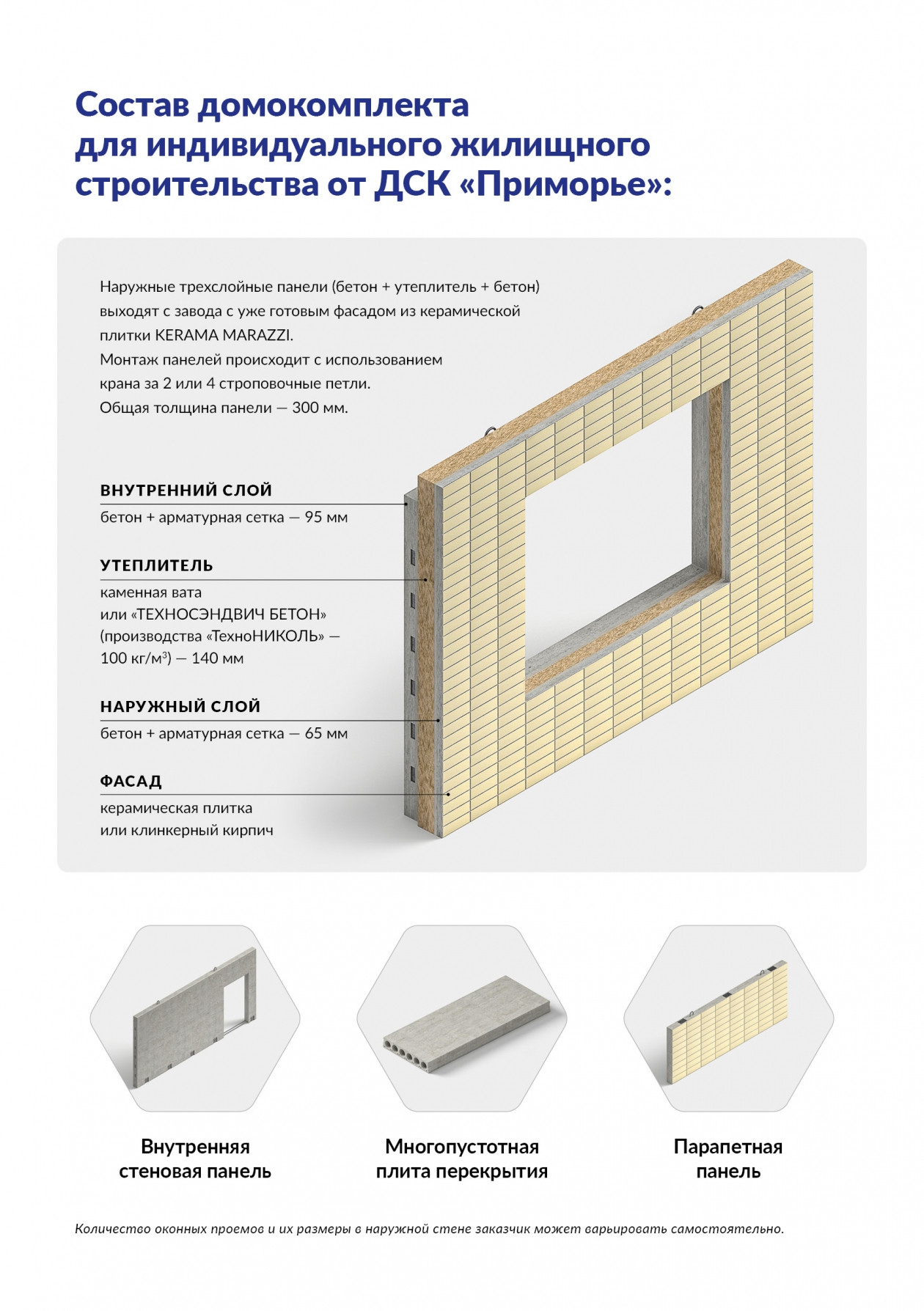 Состав домокомплекта для индивидуального жилищного строительства от ДСК «Приморье»:

Наружные трехслойные панели (бетон + утеплитель + бетон) выходят с завода с уже готовым фасадом из керамической плитки KERAMA MARAZZI.
Монтаж панелей происходит с использованием крана за 2 или 4 строповочные петли.
Общая толщина панели — 300 мм.

ВНУТРЕННИЙ СЛОЙ
бетон + арматурная сетка — 95 мм

УТЕПЛИТЕЛЬ
каменная вата
или «ТЕХНОСЭНДВИЧ БЕТОН»
(производства «ТехноНИКОЛЬ» —
100 кг/м$^3$) — 140 мм

НАРУЖНЫЙ СЛОЙ
бетон + арматурная сетка — 65 мм

ФАСАД
керамическая плитка
или клинкерный кирпич

Внутренняя стеновая панель

Многопустотная плита перекрытия

Парапетная панель

Количество оконных проемов и их размеры в наружной стене заказчик может варьировать самостоятельно.